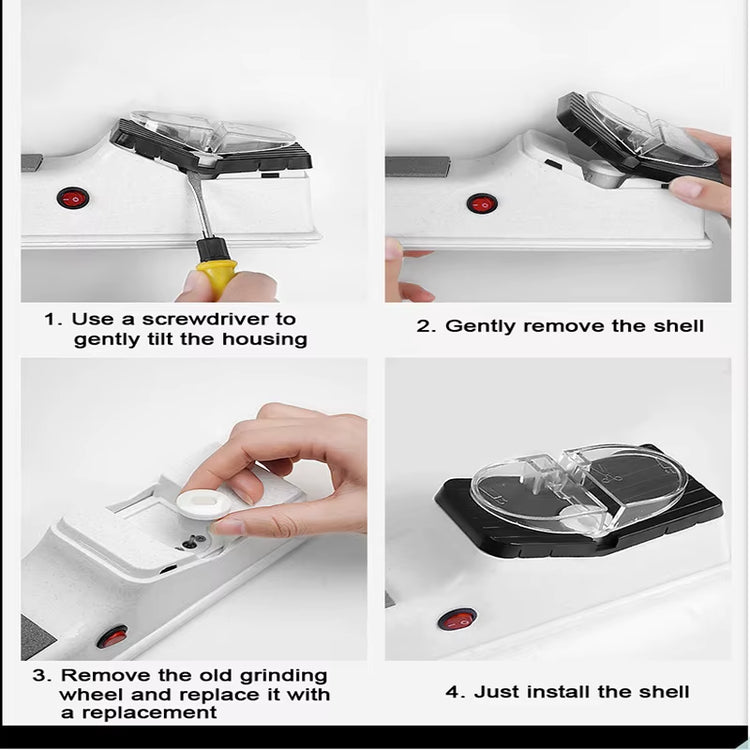 1. Use a screwdriver to gently tilt the housing

2. Gently remove the shell

3. Remove the old grinding wheel and replace it with a replacement

4. Just install the shell